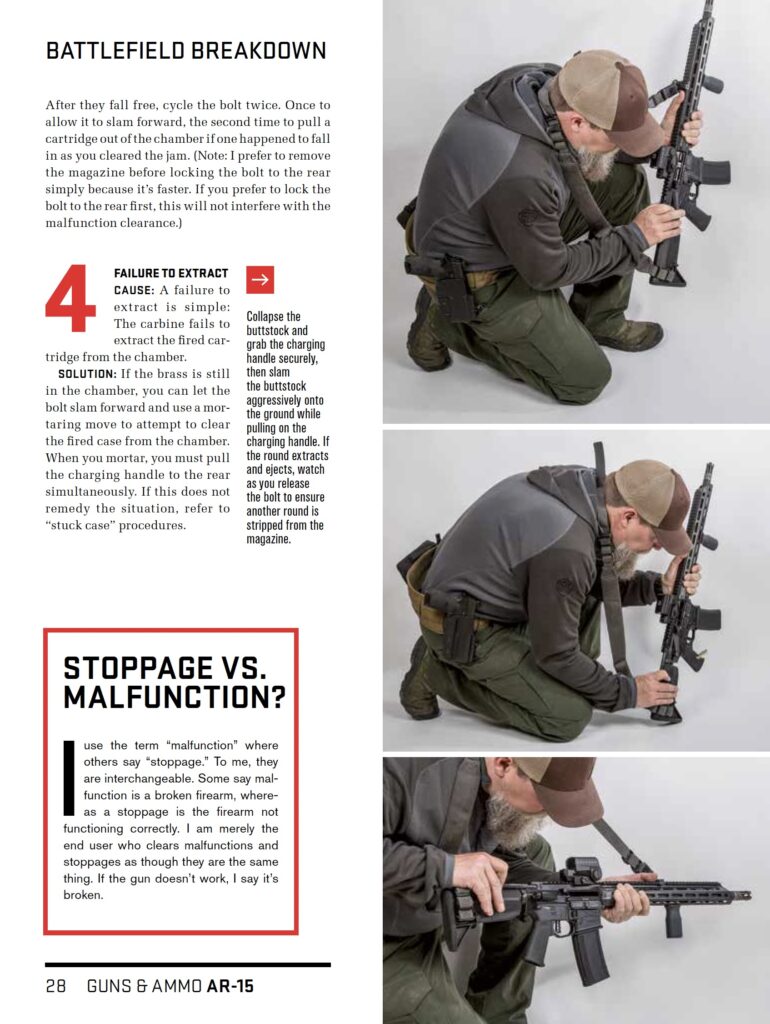 BATTLEFIELD BREAKDOWN

After they fall free, cycle the bolt twice. Once to allow it to slam forward, the second time to pull a cartridge out of the chamber if one happened to fall in as you cleared the jam. (Note: I prefer to remove the magazine before locking the bolt to the rear simply because it's faster. If you prefer to lock the bolt to the rear first, this will not interfere with the malfunction clearance.)

4 FAILURE TO EXTRACT
CAUSE: A failure to extract is simple: The carbine fails to extract the fired cartridge from the chamber.

SOLUTION: If the brass is still in the chamber, you can let the bolt slam forward and use a mortaring move to attempt to clear the fired case from the chamber. When you mortar, you must pull the charging handle to the rear simultaneously. If this does not remedy the situation, refer to "stuck case" procedures.

→

Collapse the buttstock and grab the charging handle securely, then slam the buttstock aggressively onto the ground while pulling on the charging handle. If the round extracts and ejects, watch as you release the bolt to ensure another round is stripped from the magazine.

STOPPAGE VS. MALFUNCTION?

I use the term "malfunction" where others say "stoppage." To me, they are interchangeable. Some say malfunction is a broken firearm, whereas a stoppage is the firearm not functioning correctly. I am merely the end user who clears malfunctions and stoppages as though they are the same thing. If the gun doesn't work, I say it's broken.

28 GUNS & AMMO AR-15